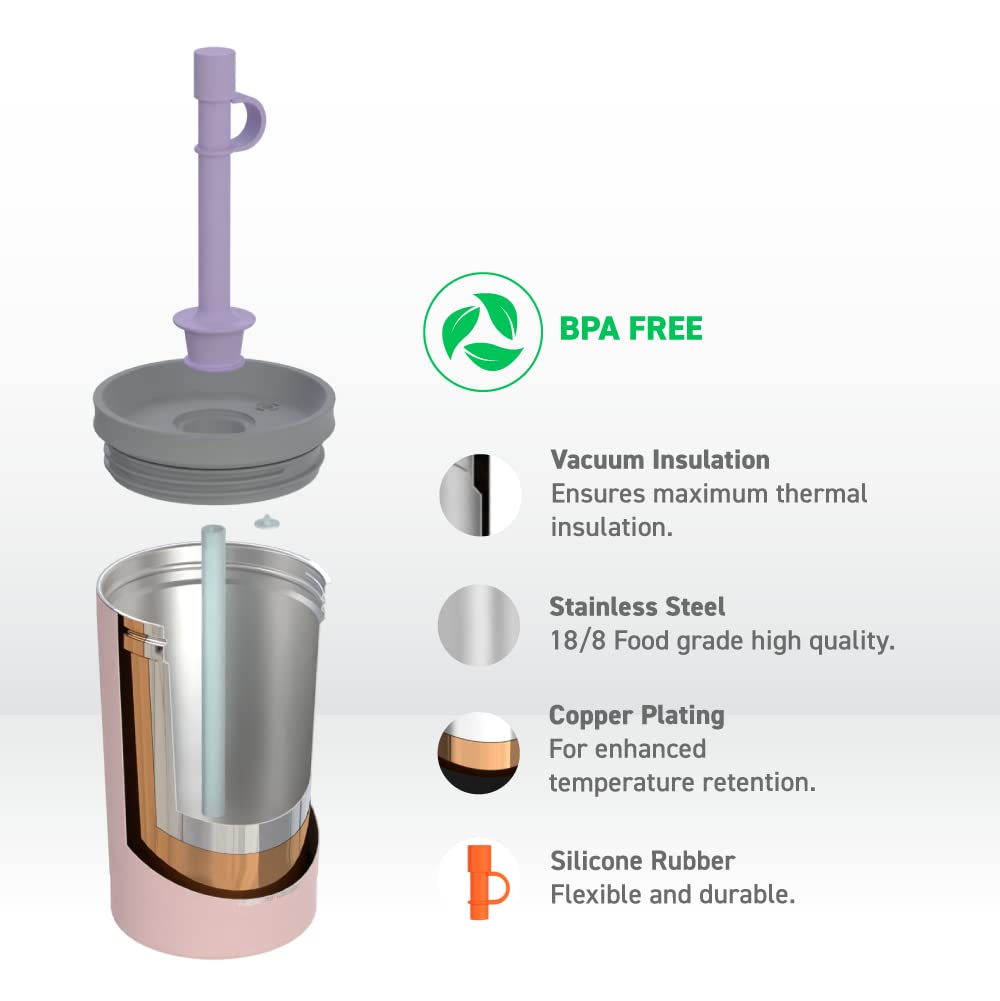 BPA FREE

Vacuum Insulation
Ensures maximum thermal insulation.

Stainless Steel
18/8 Food grade high quality.

Copper Plating
For enhanced temperature retention.

Silicone Rubber
Flexible and durable.