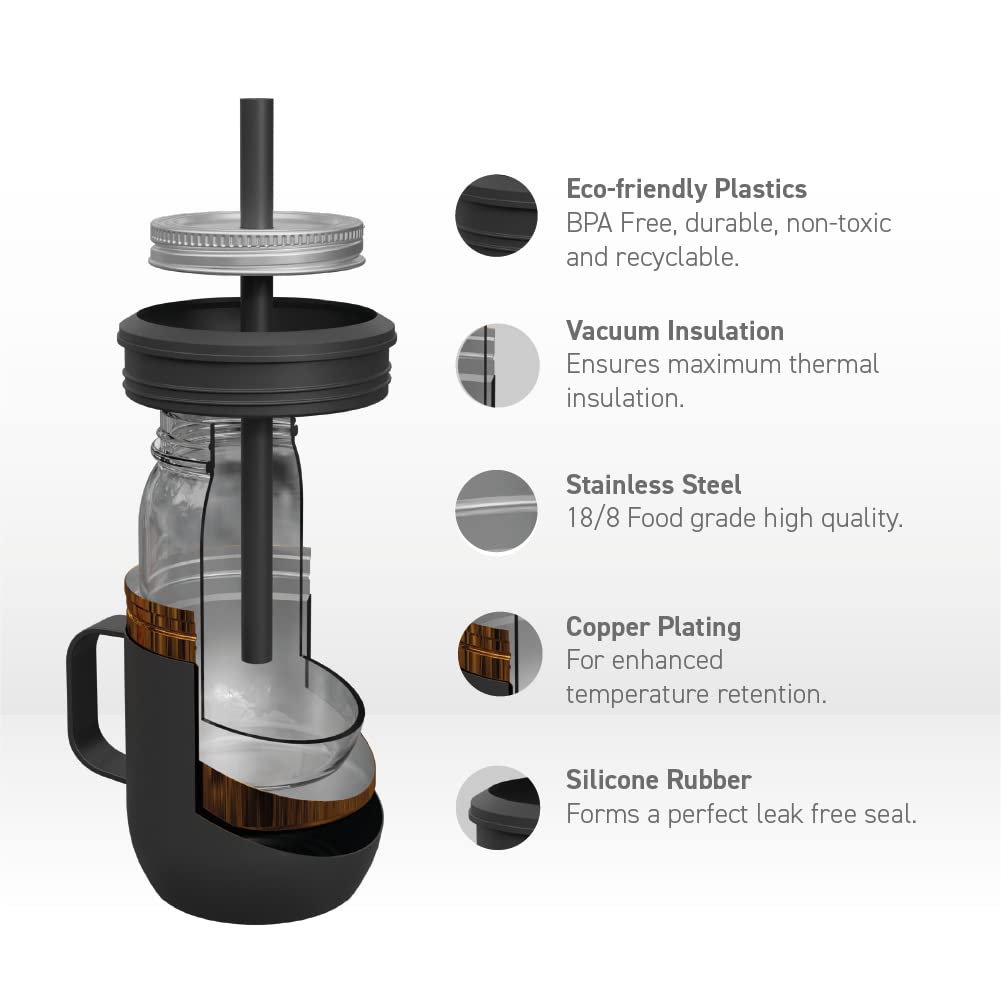 Eco-friendly Plastics
BPA Free, durable, non-toxic and recyclable.

Vacuum Insulation
Ensures maximum thermal insulation.

Stainless Steel
18/8 Food grade high quality.

Copper Plating
For enhanced temperature retention.

Silicone Rubber
Forms a perfect leak free seal.